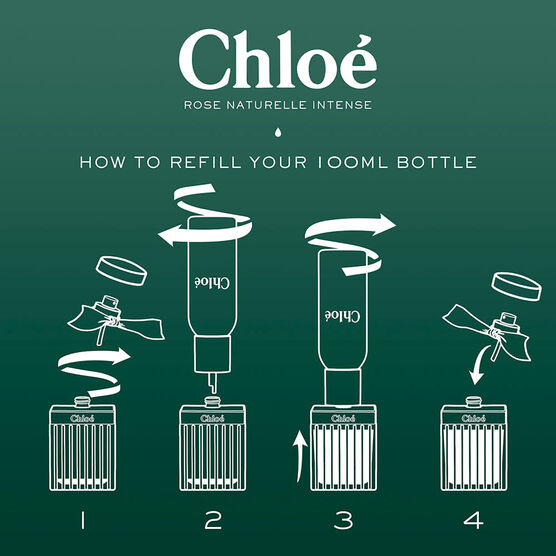 Chloé

ROSE NATURELLE INTENSE

HOW TO REFILL YOUR 100ML BOTTLE

Chloé

Chloé

Chloé

Chloé

Chloé

Chloé

1 2 3 4